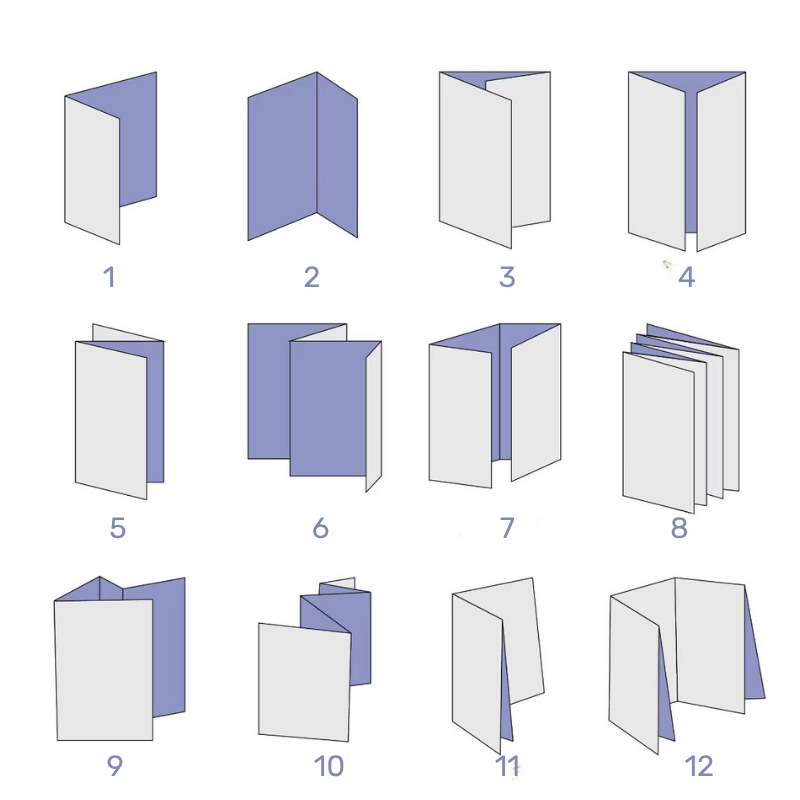 1 2 3 4

5 6 7 8

9 10 11 12